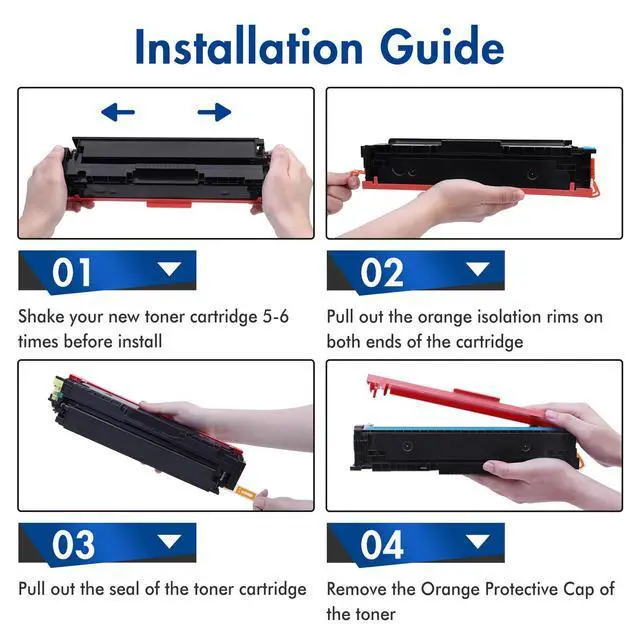 Installation Guide

01

Shake your new toner cartridge 5-6 times before install

02

Pull out the orange isolation rims on both ends of the cartridge

03

Pull out the seal of the toner cartridge

04

Remove the Orange Protective Cap of the toner