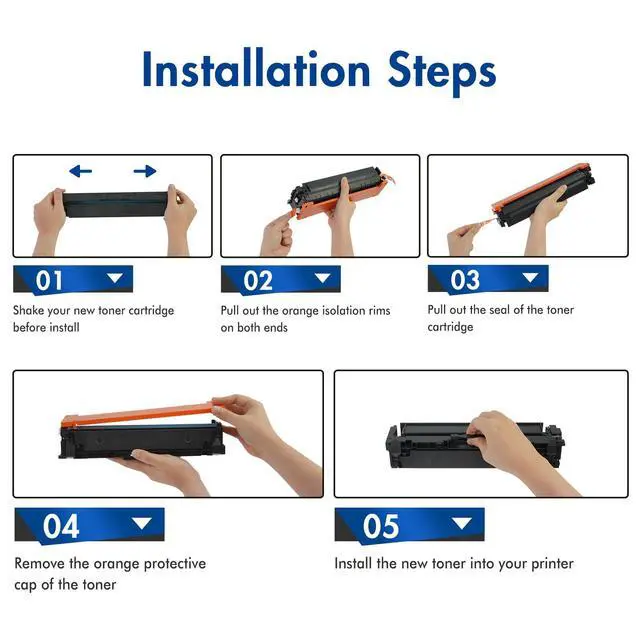 Installation Steps

01

Shake your new toner cartridge before install

02

Pull out the orange isolation rims on both ends

03

Pull out the seal of the toner cartridge

04

Remove the orange protective cap of the toner

05

Install the new toner into your printer