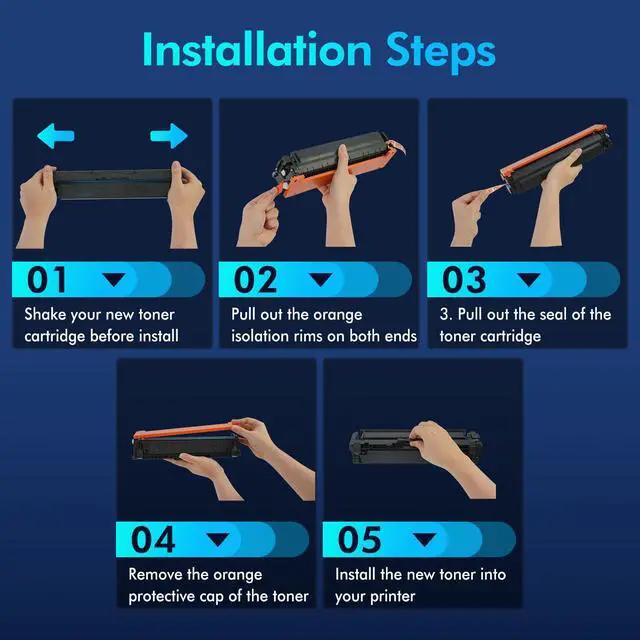 Installation Steps

01

Shake your new toner cartridge before install

02

Pull out the orange isolation rims on both ends

03

3. Pull out the seal of the toner cartridge

04

Remove the orange protective cap of the toner

05

Install the new toner into your printer