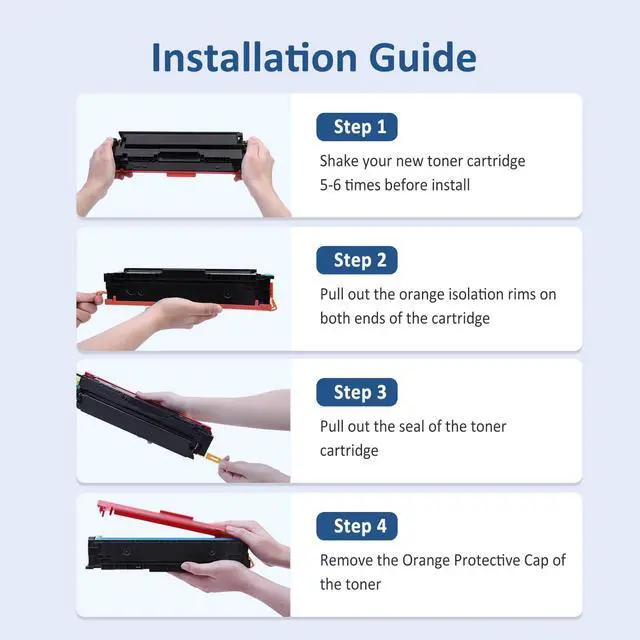 Installation Guide

Step 1

Shake your new toner cartridge 5-6 times before install

Step 2

Pull out the orange isolation rims on both ends of the cartridge

Step 3

Pull out the seal of the toner cartridge

Step 4

Remove the Orange Protective Cap of the toner