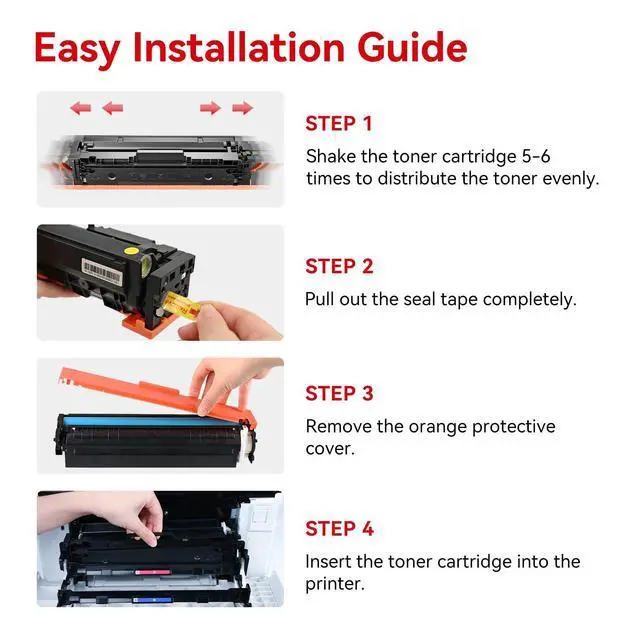 Easy Installation Guide

STEP 1

Shake the toner cartridge 5-6 times to distribute the toner evenly.

STEP 2

Pull out the seal tape completely.

STEP 3

Remove the orange protective cover.

STEP 4

Insert the toner cartridge into the printer.