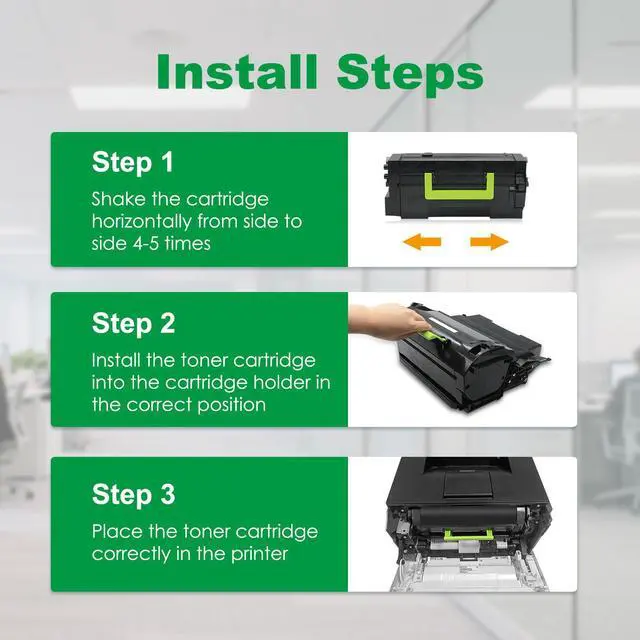 Install Steps

Step 1

Shake the cartridge horizontally from side to side 4-5 times

Step 2

Install the toner cartridge into the cartridge holder in the correct position

Step 3

Place the toner cartridge correctly in the printer