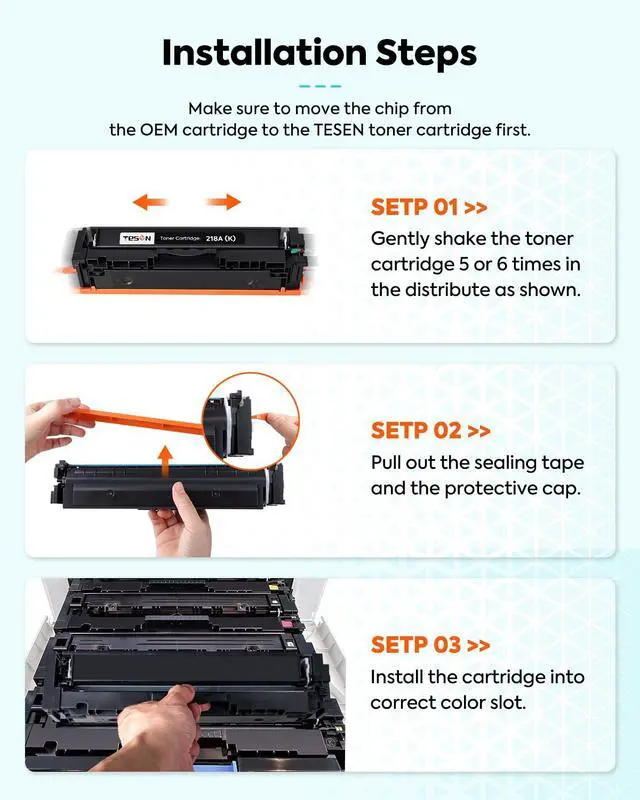 Installation Steps

Make sure to move the chip from the OEM cartridge to the TESEN toner cartridge first.

TESEN Toner Cartridge 218A (K)

SETP 01 >>

Gently shake the toner cartridge 5 or 6 times in the distribute as shown.

SETP 02 >>

Pull out the sealing tape and the protective cap.

SETP 03 >>

Install the cartridge into correct color slot.