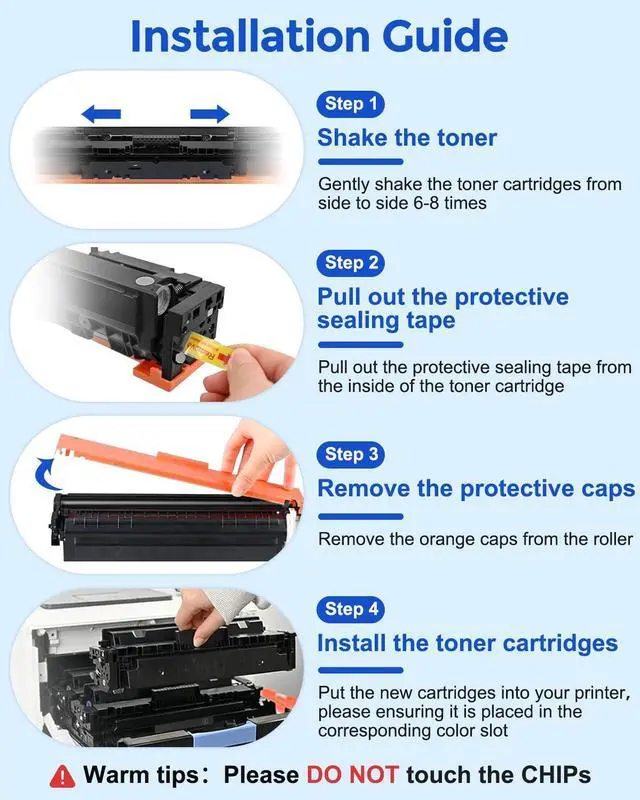 Installation Guide

Step 1
Shake the toner
Gently shake the toner cartridges from side to side 6-8 times

Step 2
Pull out the protective sealing tape
Pull out the protective sealing tape from the inside of the toner cartridge

Step 3
Remove the protective caps
Remove the orange caps from the roller

Step 4
Install the toner cartridges
Put the new cartridges into your printer, please ensuring it is placed in the corresponding color slot

Warm tips: Please DO NOT touch the CHIPs