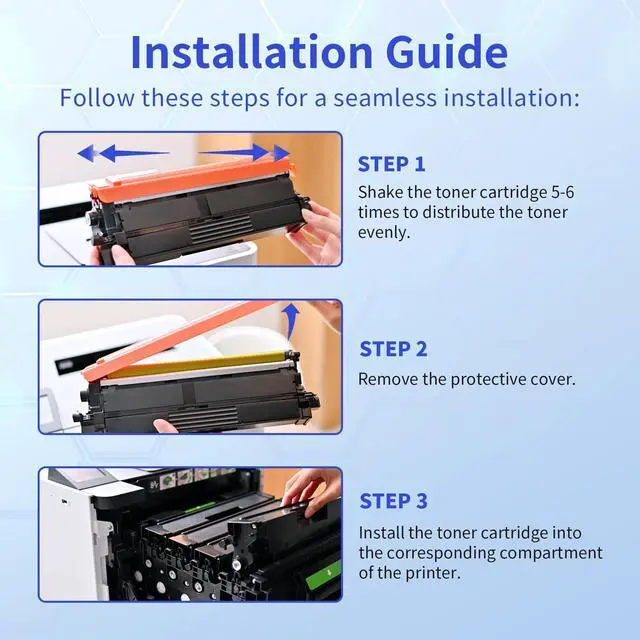 Installation Guide

Follow these steps for a seamless installation:

STEP 1

Shake the toner cartridge 5-6 times to distribute the toner evenly.

STEP 2

Remove the protective cover.

STEP 3

Install the toner cartridge into the corresponding compartment of the printer.