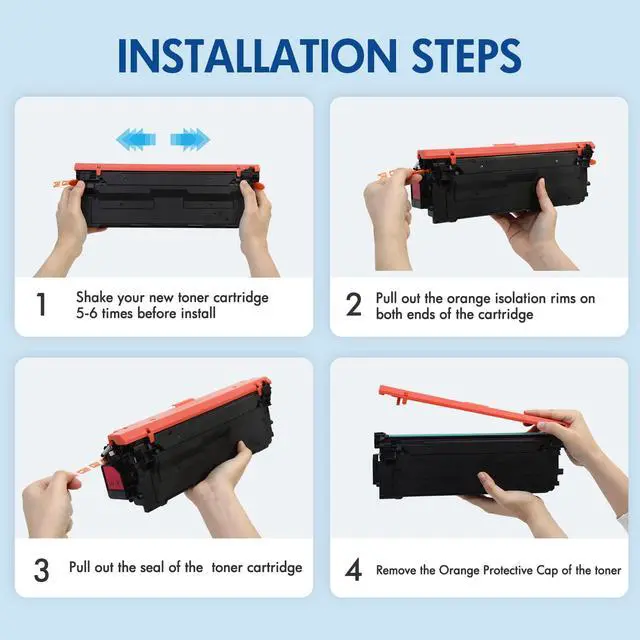 INSTALLATION STEPS

1 Shake your new toner cartridge 5-6 times before install

2 Pull out the orange isolation rims on both ends of the cartridge

3 Pull out the seal of the toner cartridge

4 Remove the Orange Protective Cap of the toner