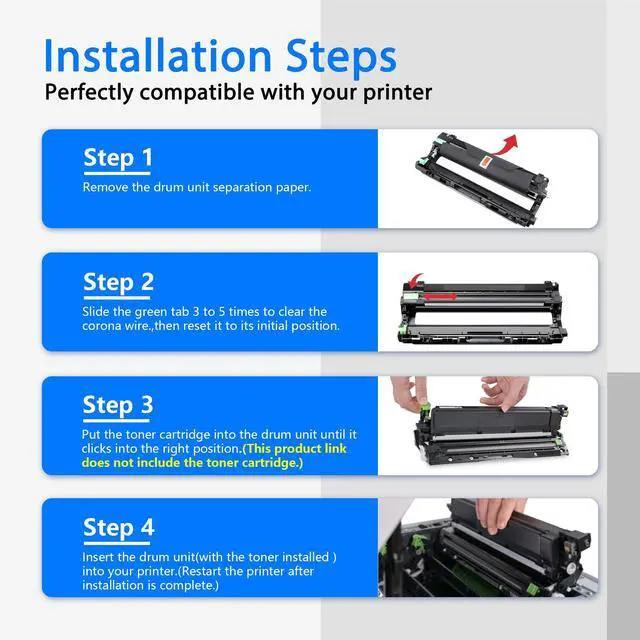 Installation Steps
Perfectly compatible with your printer

Step 1
Remove the drum unit separation paper.

Step 2
Slide the green tab 3 to 5 times to clear the corona wire.,then reset it to its initial position.

Step 3
Put the toner cartridge into the drum unit until it clicks into the right position.(This product link does not include the toner cartridge.)

Step 4
Insert the drum unit(with the toner installed ) into your printer.(Restart the printer after installation is complete.)