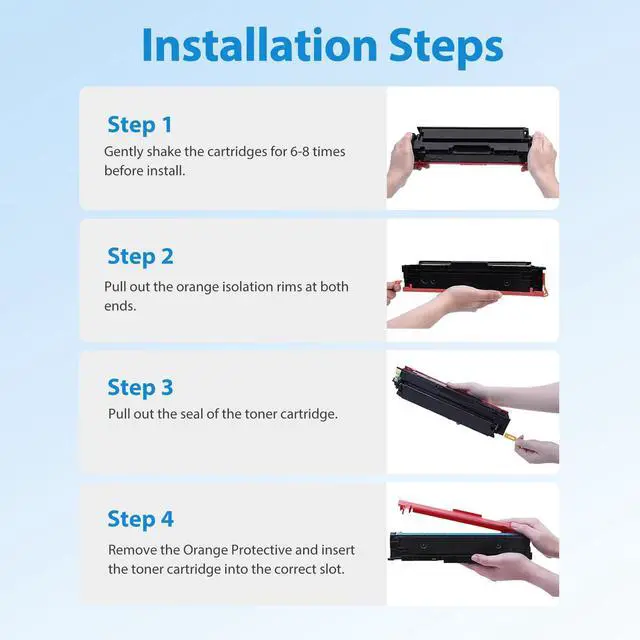 Installation Steps

Step 1

Gently shake the cartridges for 6-8 times before install.

Step 2

Pull out the orange isolation rims at both ends.

Step 3

Pull out the seal of the toner cartridge.

Step 4

Remove the Orange Protective and insert the toner cartridge into the correct slot.