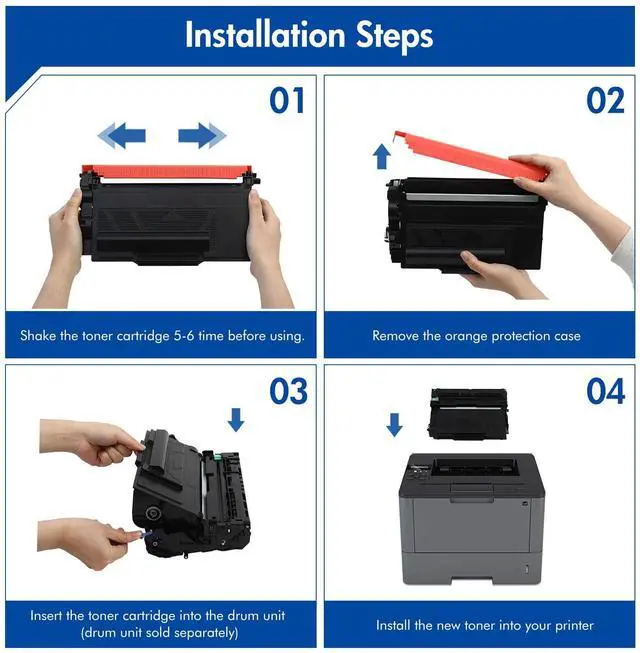 Installation Steps

01

Shake the toner cartridge 5-6 time before using.

02

Remove the orange protection case

03

Insert the toner cartridge into the drum unit (drum unit sold separately)

04

Install the new toner into your printer