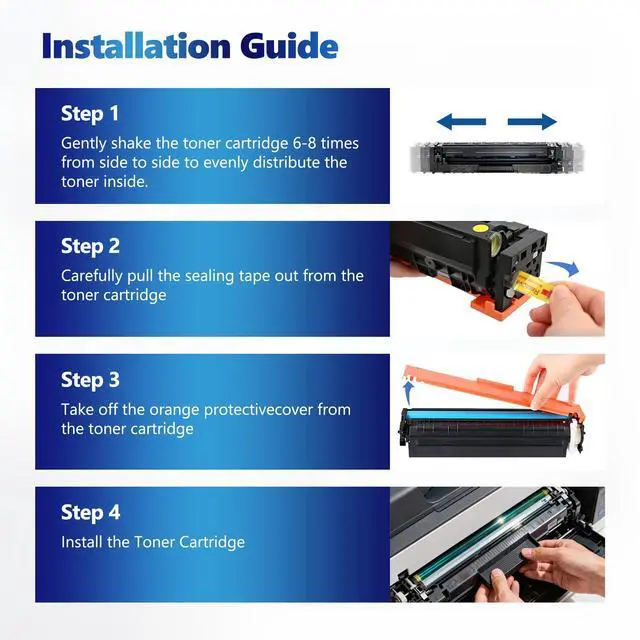 Installation Guide

Step 1
Gently shake the toner cartridge 6-8 times from side to side to evenly distribute the toner inside.

Step 2
Carefully pull the sealing tape out from the toner cartridge

Step 3
Take off the orange protectivecover from the toner cartridge

Step 4
Install the Toner Cartridge