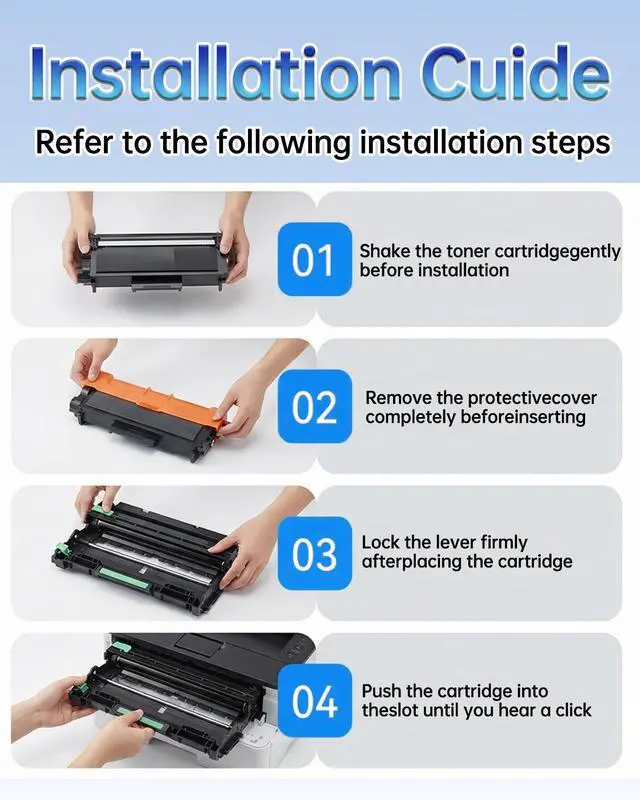 Installation Cuide

Refer to the following installation steps

01

Shake the toner cartridgegently before installation

02

Remove the protectivecover completely beforeinserting

03

Lock the lever firmly afterplacing the cartridge

04

Push the cartridge into theslot until you hear a click