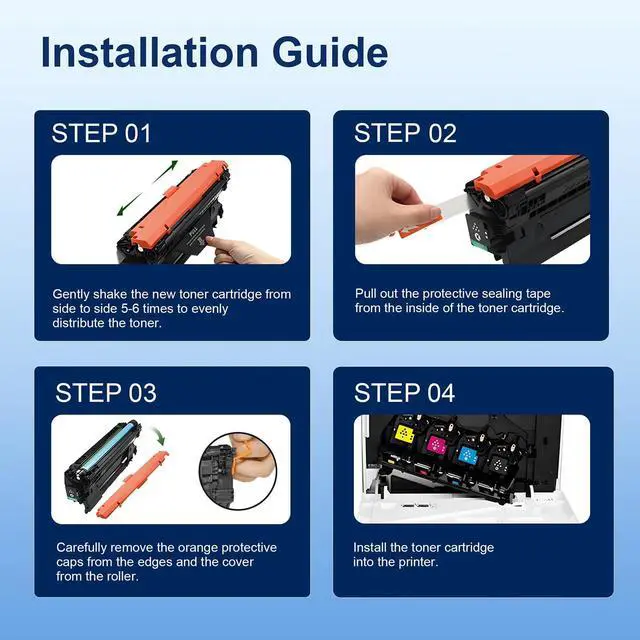 Installation Guide

STEP 01

Gently shake the new toner cartridge from side to side 5-6 times to evenly distribute the toner.

STEP 02

Pull out the protective sealing tape from the inside of the toner cartridge.

STEP 03

Carefully remove the orange protective caps from the edges and the cover from the roller.

STEP 04

Install the toner cartridge into the printer.