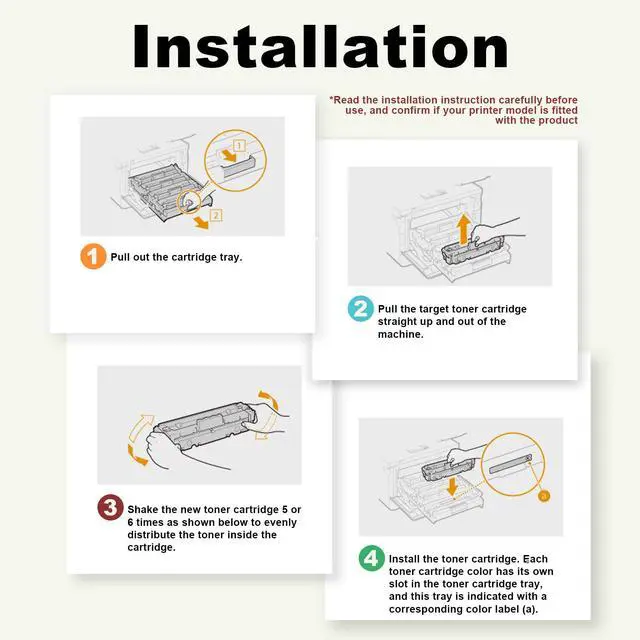 Installation

*Read the installation instruction carefully before use, and confirm if your printer model is fitted with the product

1

2

1 Pull out the cartridge tray.

2 Pull the target toner cartridge straight up and out of the machine.

3 Shake the new toner cartridge 5 or 6 times as shown below to evenly distribute the toner inside the cartridge.

a

4 Install the toner cartridge. Each toner cartridge color has its own slot in the toner cartridge tray, and this tray is indicated with a corresponding color label (a).