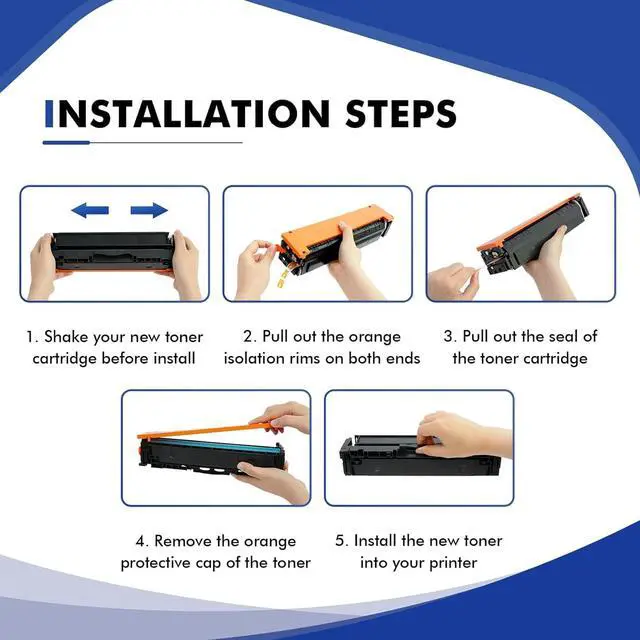 INSTALLATION STEPS

1. Shake your new toner cartridge before install

2. Pull out the orange isolation rims on both ends

3. Pull out the seal of the toner cartridge

4. Remove the orange protective cap of the toner

5. Install the new toner into your printer