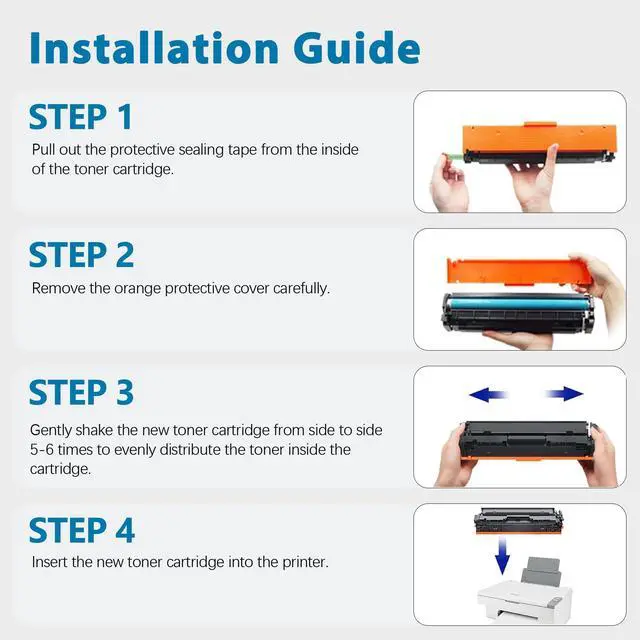 Installation Guide

STEP 1

Pull out the protective sealing tape from the inside of the toner cartridge.

STEP 2

Remove the orange protective cover carefully.

STEP 3

Gently shake the new toner cartridge from side to side 5-6 times to evenly distribute the toner inside the cartridge.

STEP 4

Insert the new toner cartridge into the printer.