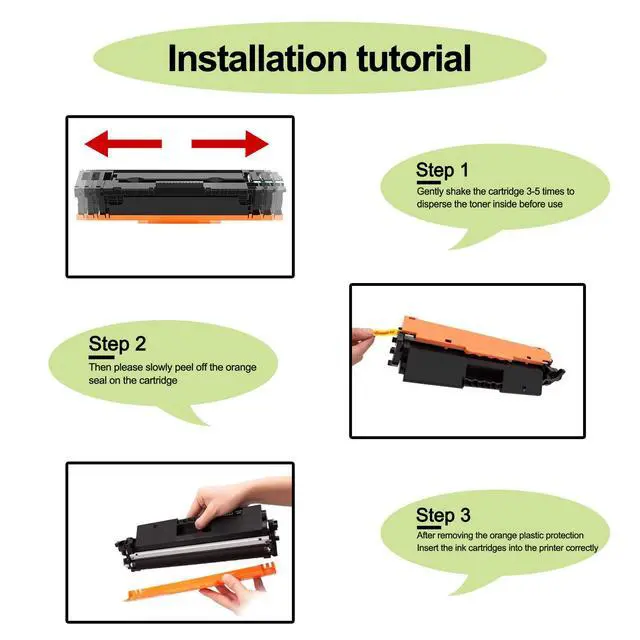 Installation tutorial

Step 1
Gently shake the cartridge 3-5 times to disperse the toner inside before use

Step 2
Then please slowly peel off the orange seal on the cartridge

Step 3
After removing the orange plastic protection
Insert the ink cartridges into the printer correctly