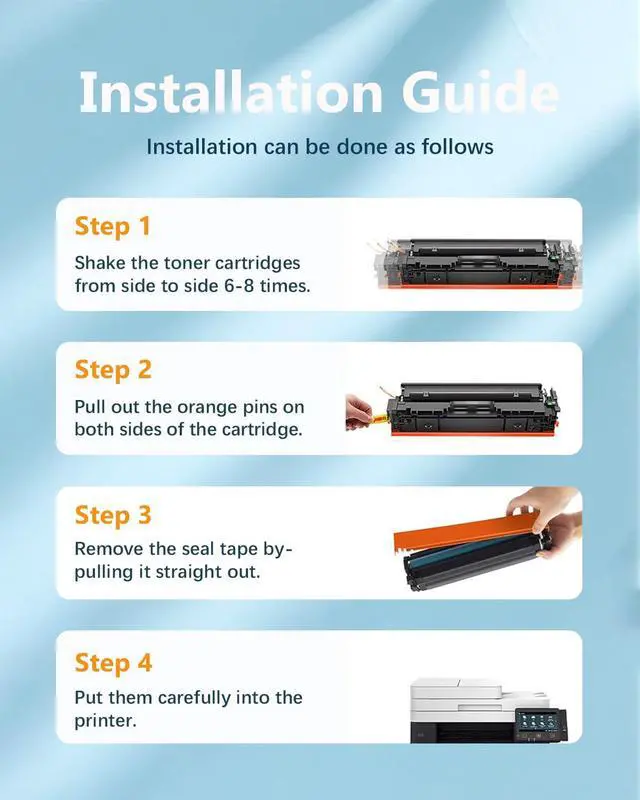 Installation Guide

Installation can be done as follows

Step 1

Shake the toner cartridges from side to side 6-8 times.

Step 2

Pull out the orange pins on both sides of the cartridge.

Step 3

Remove the seal tape by-pulling it straight out.

Step 4

Put them carefully into the printer.