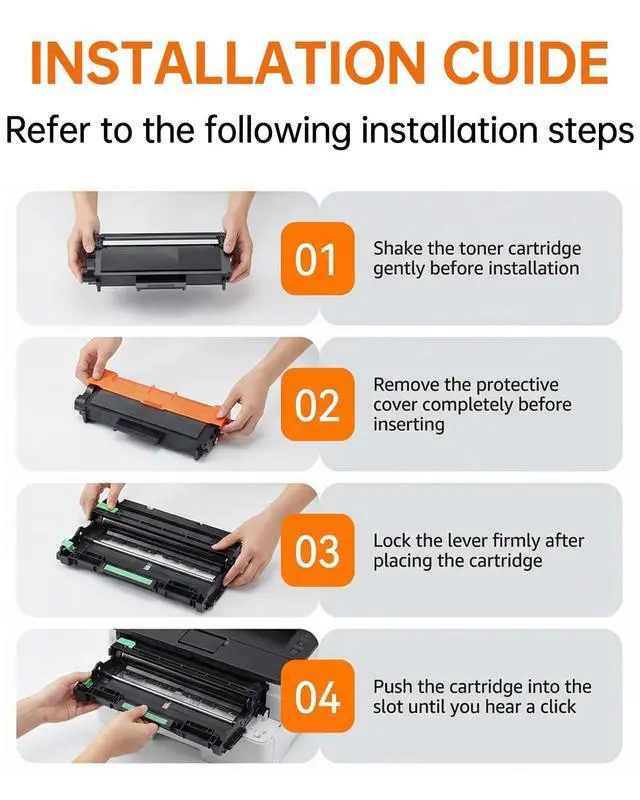 INSTALLATION CUIDE
Refer to the following installation steps

01
Shake the toner cartridge gently before installation

02
Remove the protective cover completely before inserting

03
Lock the lever firmly after placing the cartridge

04
Push the cartridge into the slot until you hear a click