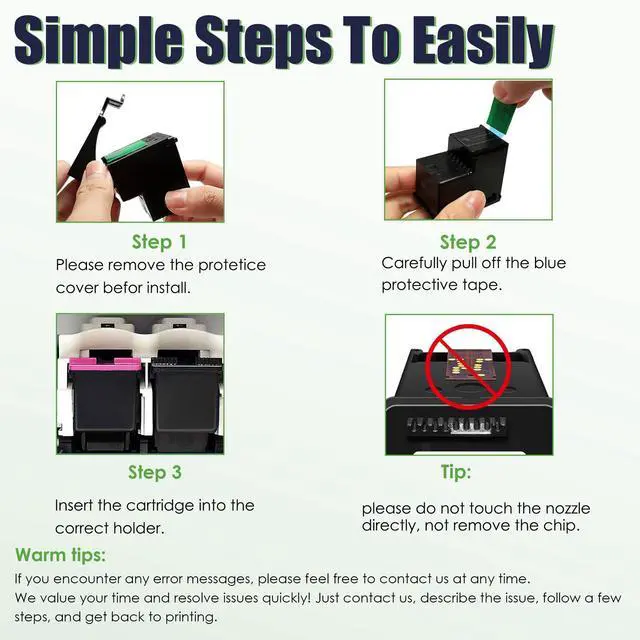 Simple Steps To Easily

Step 1
Please remove the protetice cover befor install.

Step 2
Carefully pull off the blue protective tape.

Step 3
Insert the cartridge into the correct holder.

Tip:
please do not touch the nozzle directly, not remove the chip.

Warm tips:
If you encounter any error messages, please feel free to contact us at any time.
We value your time and resolve issues quickly! Just contact us, describe the issue, follow a few steps, and get back to printing.