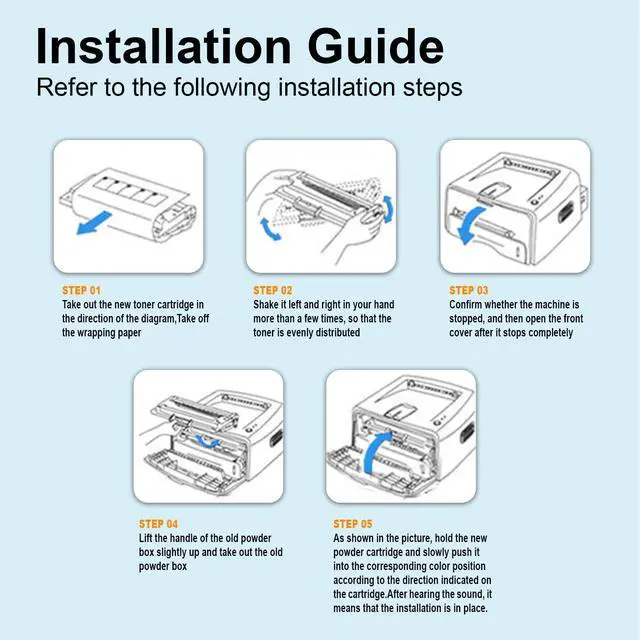 Installation Guide
Refer to the following installation steps

STEP 01
Take out the new toner cartridge in the direction of the diagram,Take off the wrapping paper

STEP 02
Shake it left and right in your hand more than a few times, so that the toner is evenly distributed

STEP 03
Confirm whether the machine is stopped, and then open the front cover after it stops completely

STEP 04
Lift the handle of the old powder box slightly up and take out the old powder box

STEP 05
As shown in the picture, hold the new powder cartridge and slowly push it into the corresponding color position according to the direction indicated on the cartridge.After hearing the sound, it means that the installation is in place.