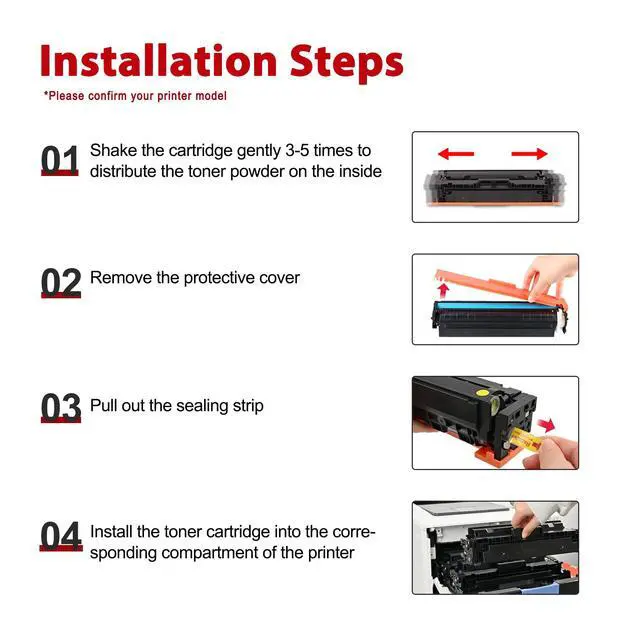 Installation Steps

*Please confirm your printer model

01 Shake the cartridge gently 3-5 times to distribute the toner powder on the inside

02 Remove the protective cover

03 Pull out the sealing strip

04 Install the toner cartridge into the corresponding compartment of the printer