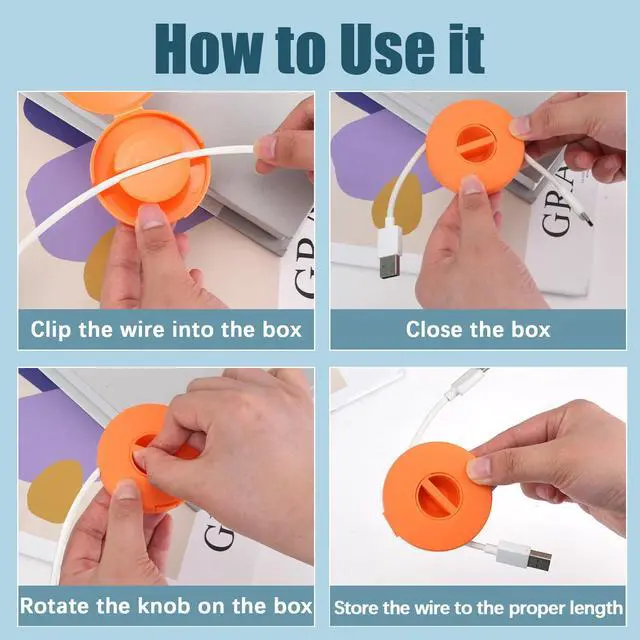 How to Use it

GR

Clip the wire into the box

GRA

Close the box

G

Rotate the knob on the box

Store the wire to the proper length