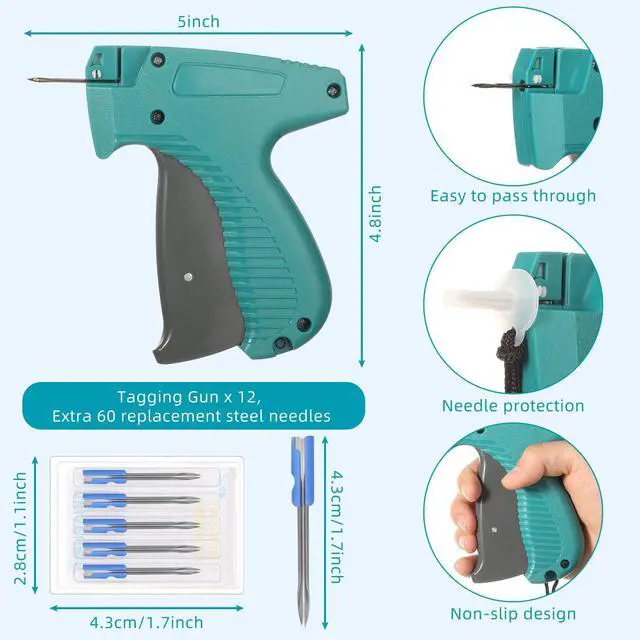 5inch

4.8inch

Easy to pass through

Needle protection

Tagging Gun x 12,
Extra 60 replacement steel needles

2.8cm/1.1inch

4.3cm/1.7inch

4.3cm/1.7inch

Non-slip design