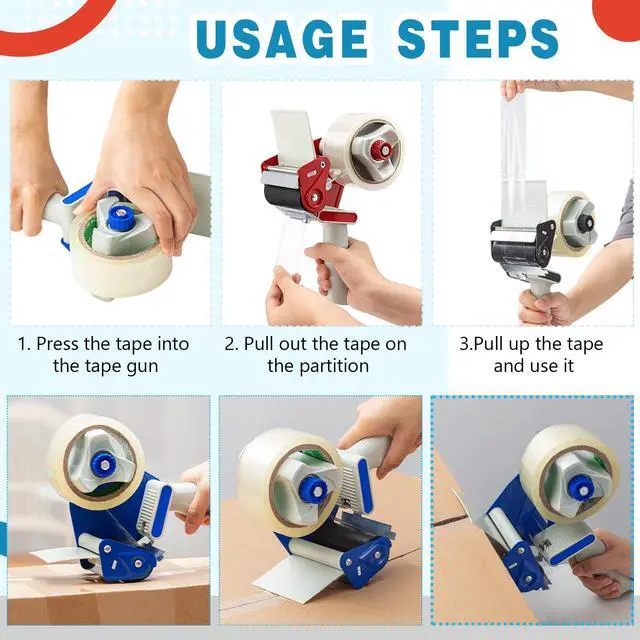 USAGE STEPS

1. Press the tape into the tape gun

2. Pull out the tape on the partition

3.Pull up the tape and use it