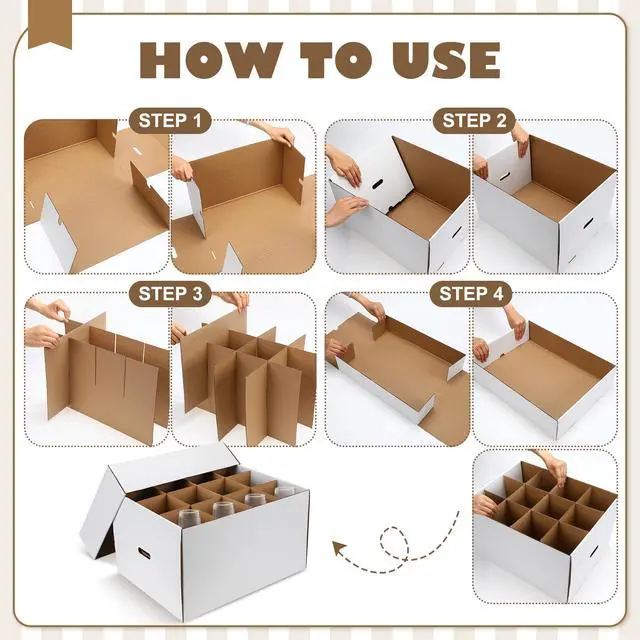 HOW TO USE

STEP 1

STEP 2

STEP 3

STEP 4