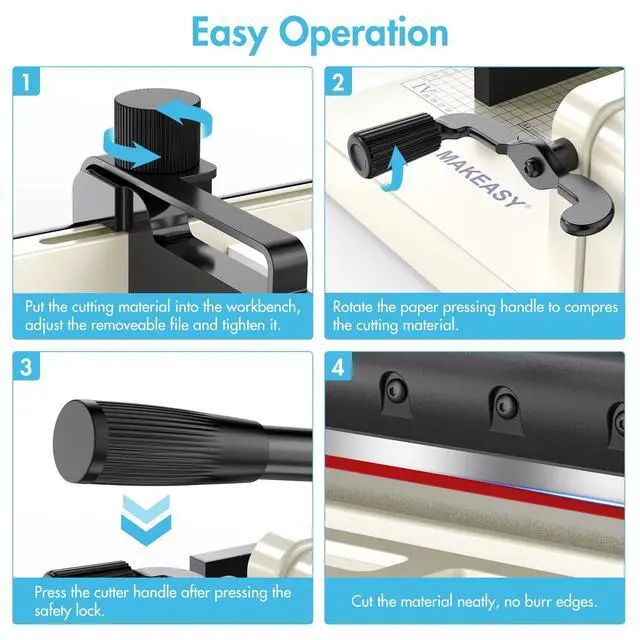 Easy Operation

1

Put the cutting material into the workbench, adjust the removeable file and tighten it.

2

MAKEASY

Rotate the paper pressing handle to compres the cutting material.

3

Press the cutter handle after pressing the safety lock.

4

Cut the material neatly, no burr edges.