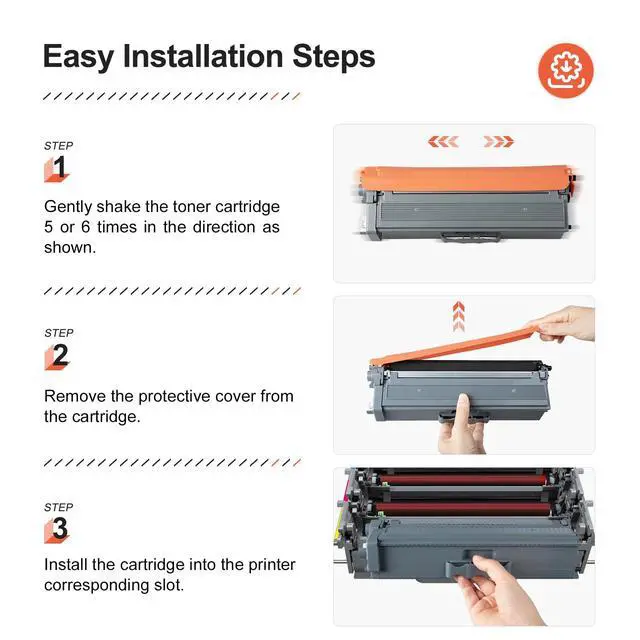 Easy Installation Steps

STEP
1

Gently shake the toner cartridge 5 or 6 times in the direction as shown.

STEP
2

Remove the protective cover from the cartridge.

STEP
3

Install the cartridge into the printer corresponding slot.