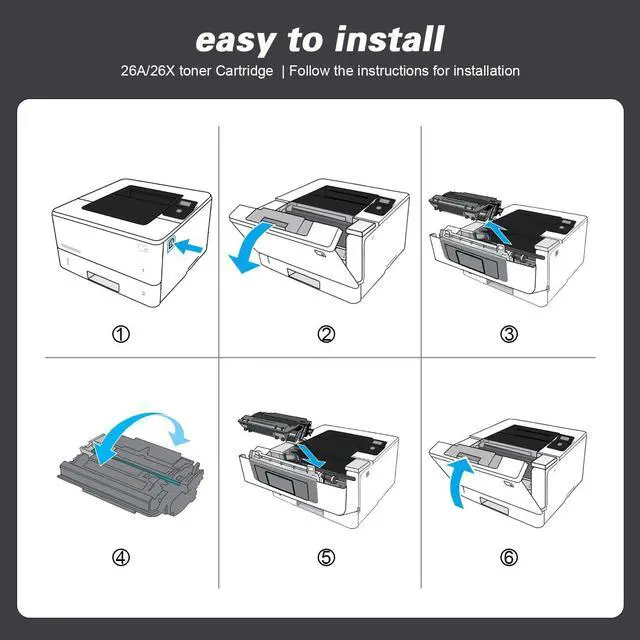 easy to install

26A/26X toner Cartridge | Follow the instructions for installation

①

②

③

④

⑤

⑥