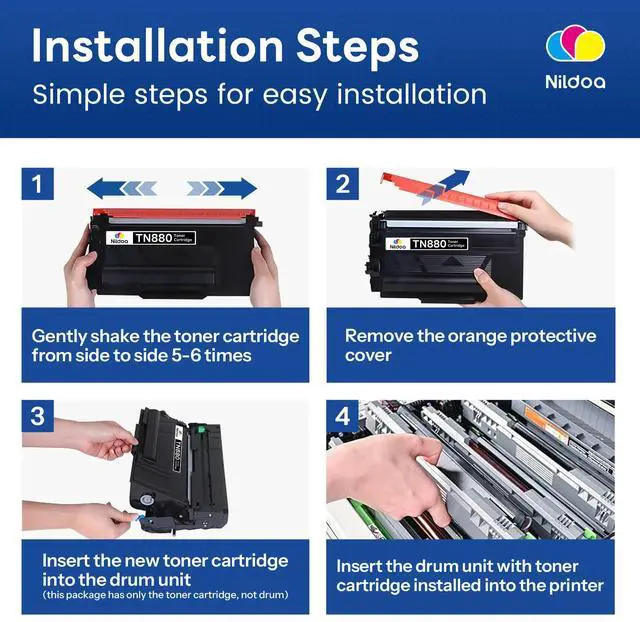 Installation Steps

Simple steps for easy installation

Nildoa

1

Nildoa TN880 Toner Cartridge

Gently shake the toner cartridge from side to side 5-6 times

2

Nildoa TN880 Toner Cartridge

Remove the orange protective cover

3

TN880

Insert the new toner cartridge into the drum unit
(this package has only the toner cartridge, not drum)

4

Insert the drum unit with toner cartridge installed into the printer