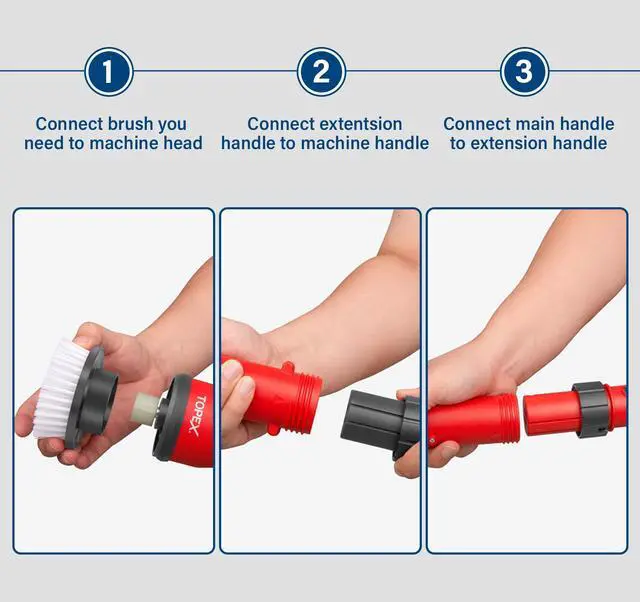 1

Connect brush you need to machine head

2

Connect extentsion handle to machine handle

3

Connect main handle to extension handle

TOPEX