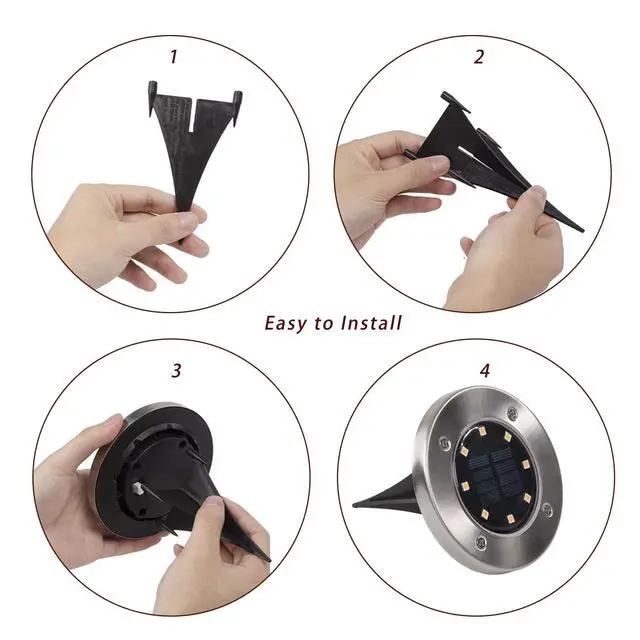 1

2

Easy to Install

3

4