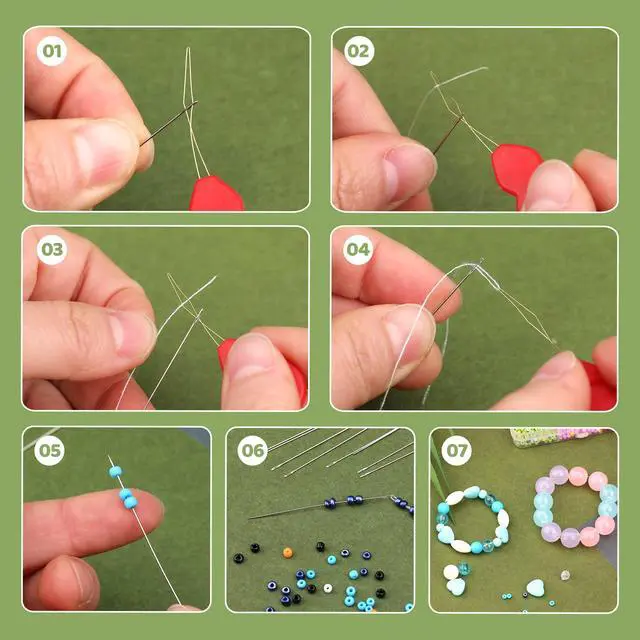 01

02

03

04

05

06

07