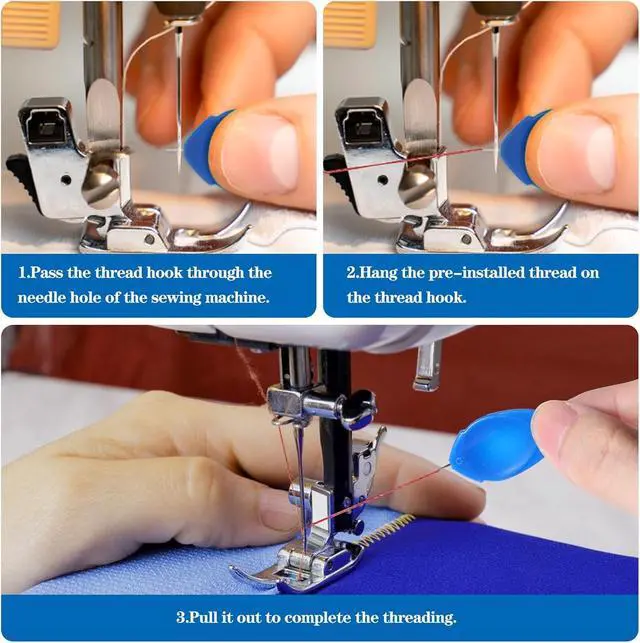 1.Pass the thread hook through the needle hole of the sewing machine.

2.Hang the pre-installed thread on the thread hook.

3.Pull it out to complete the threading.