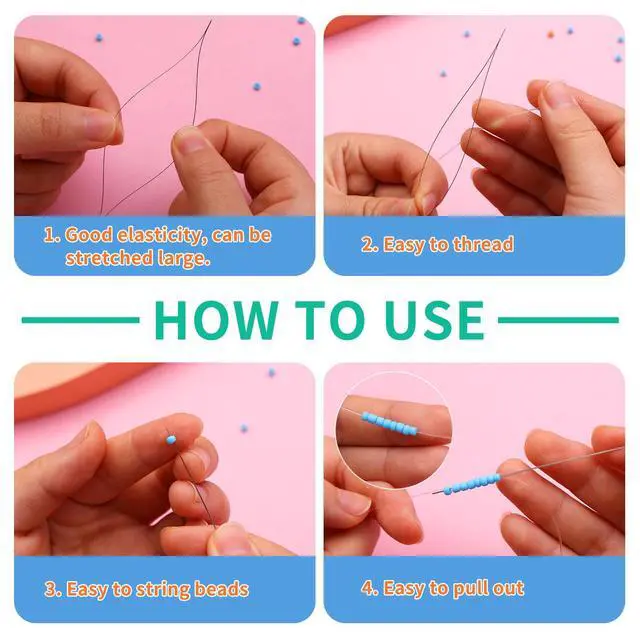 1. Good elasticity, can be stretched large.

2. Easy to thread

HOW TO USE

3. Easy to string beads

4. Easy to pull out