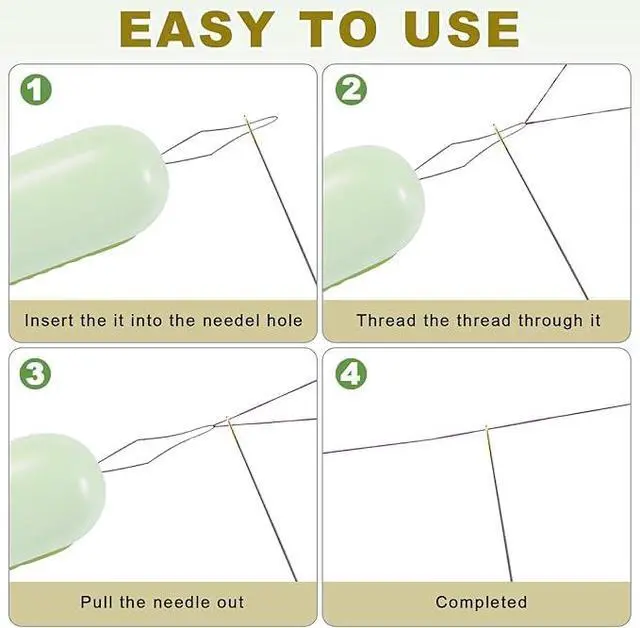 EASY TO USE

1
Insert the it into the needel hole

2
Thread the thread through it

3
Pull the needle out

4
Completed