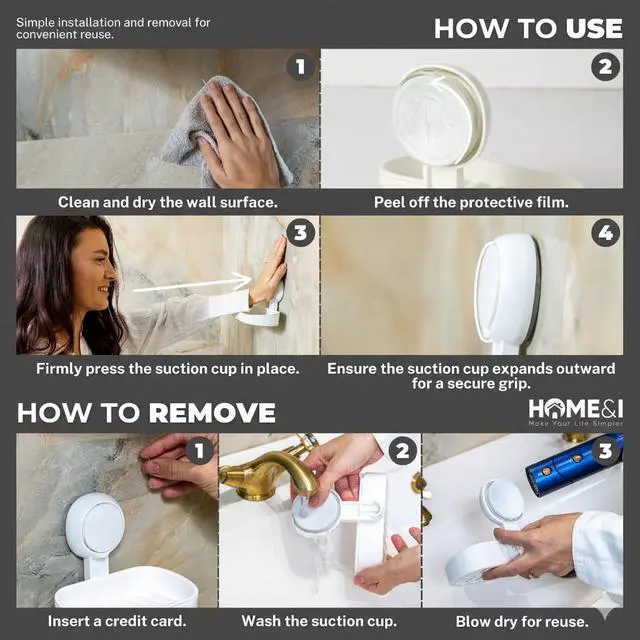 Simple installation and removal for convenient reuse.

HOW TO USE

1

Clean and dry the wall surface.

2

Peel off the protective film.

3

Firmly press the suction cup in place.

4

Ensure the suction cup expands outward for a secure grip.

HOW TO REMOVE

HOME&I
Make Your Life Simpler

1

Insert a credit card.

2

Wash the suction cup.

3

Blow dry for reuse.