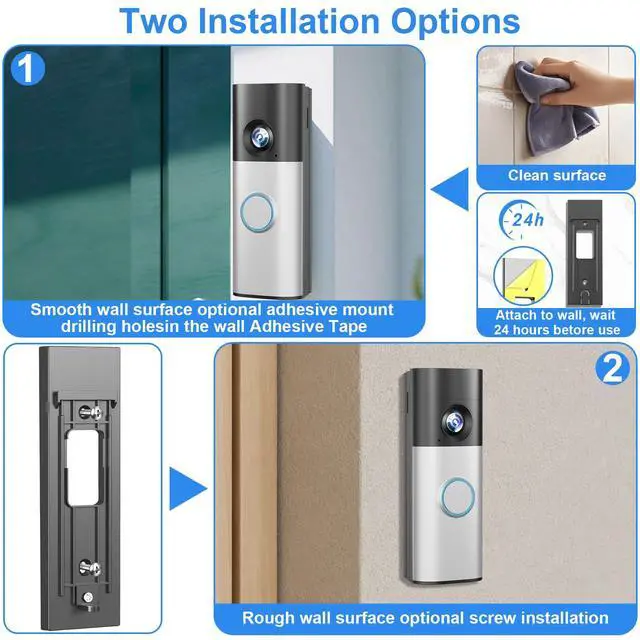 Two Installation Options

1

Smooth wall surface optional adhesive mount drilling holesin the wall Adhesive Tape

Clean surface

24h

Attach to wall, wait 24 hours before use

2

Rough wall surface optional screw installation