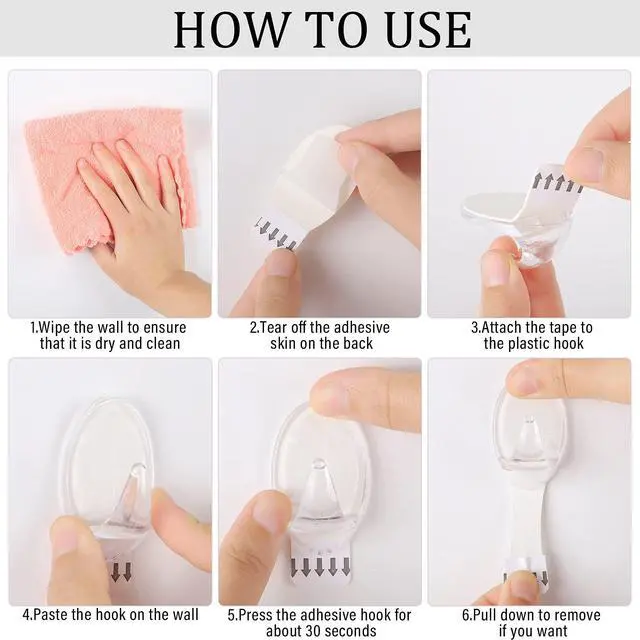 HOW TO USE

1.Wipe the wall to ensure that it is dry and clean

2.Tear off the adhesive skin on the back

3.Attach the tape to the plastic hook

4.Paste the hook on the wall

5.Press the adhesive hook for about 30 seconds

6.Pull down to remove if you want