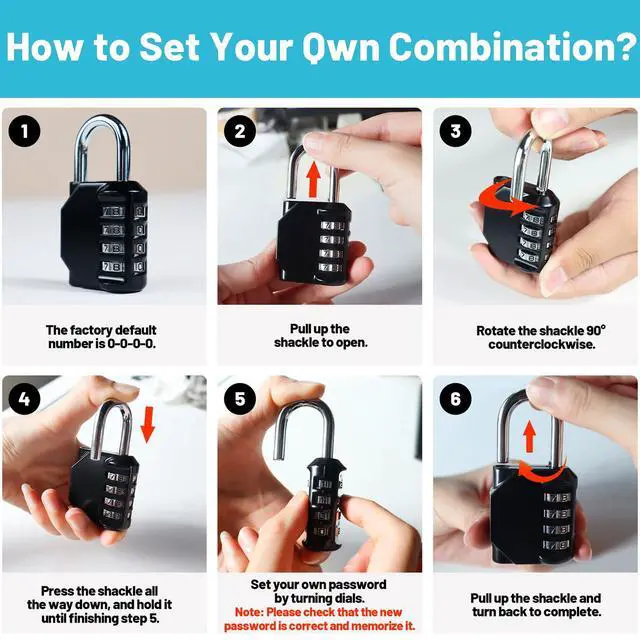 How to Set Your Own Combination?

1

The factory default number is 0-0-0-0.

2

Pull up the shackle to open.

3

Rotate the shackle 90° counterclockwise.

4

Press the shackle all the way down, and hold it until finishing step 5.

5

Set your own password by turning dials.
Note: Please check that the new password is correct and memorize it.

6

Pull up the shackle and turn back to complete.