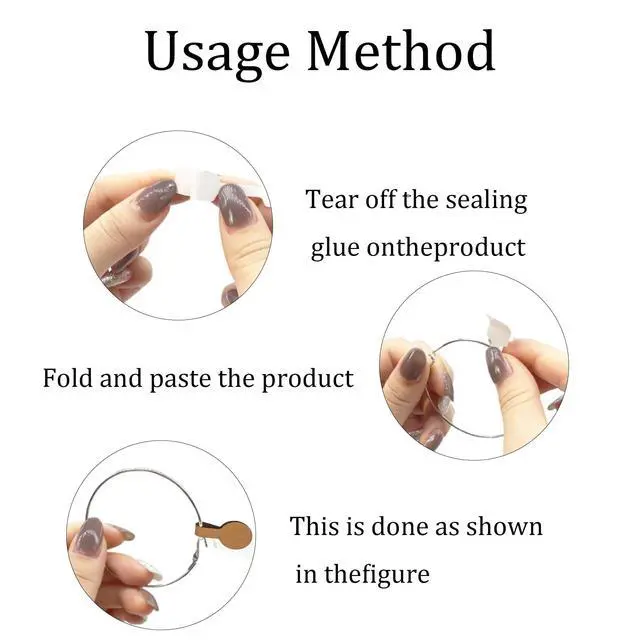 Usage Method

Tear off the sealing glue ontheproduct

Fold and paste the product

This is done as shown in thefigure