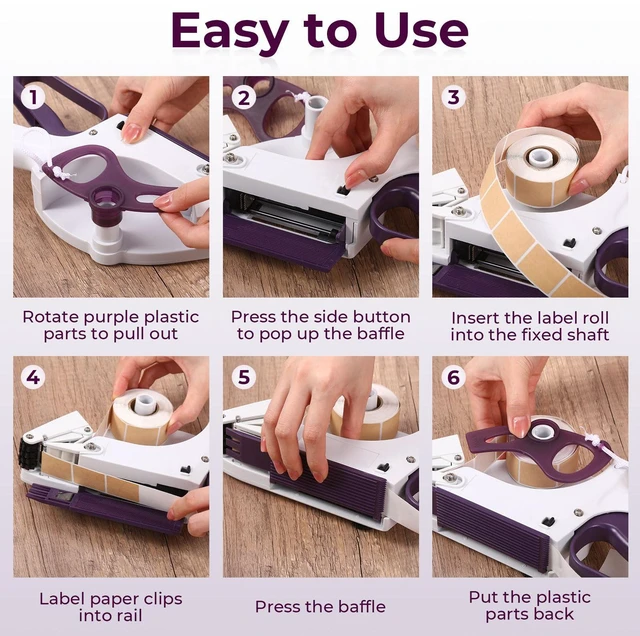 Easy to Use

1

Rotate purple plastic parts to pull out

2

Press the side button to pop up the baffle

3

Insert the label roll into the fixed shaft

4

Label paper clips into rail

5

Press the baffle

6

Put the plastic parts back