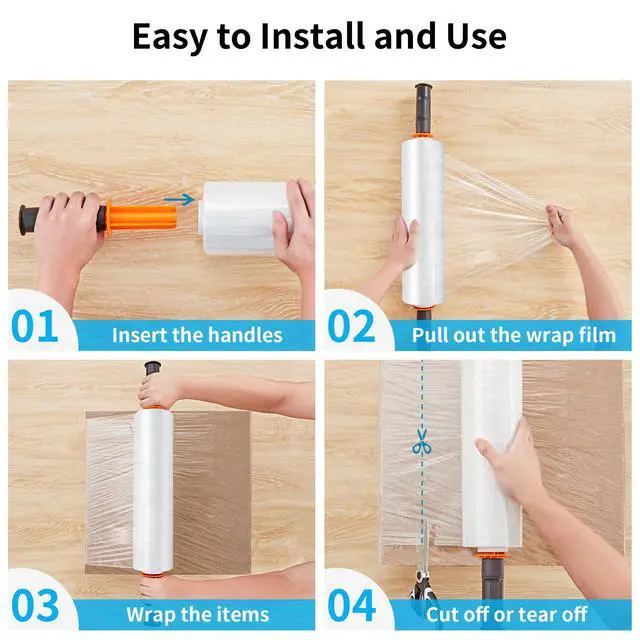 Easy to Install and Use

01 Insert the handles

02 Pull out the wrap film

03 Wrap the items

04 Cut off or tear off