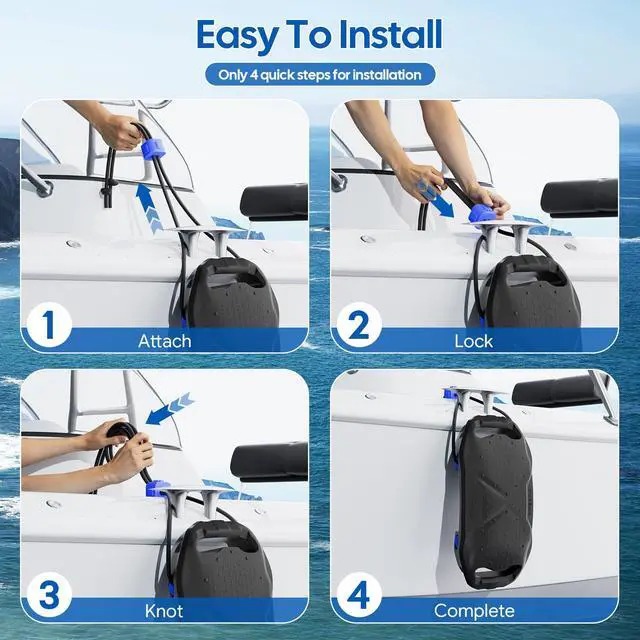 Easy To Install

Only 4 quick steps for installation

1
Attach

2
Lock

3
Knot

4
Complete