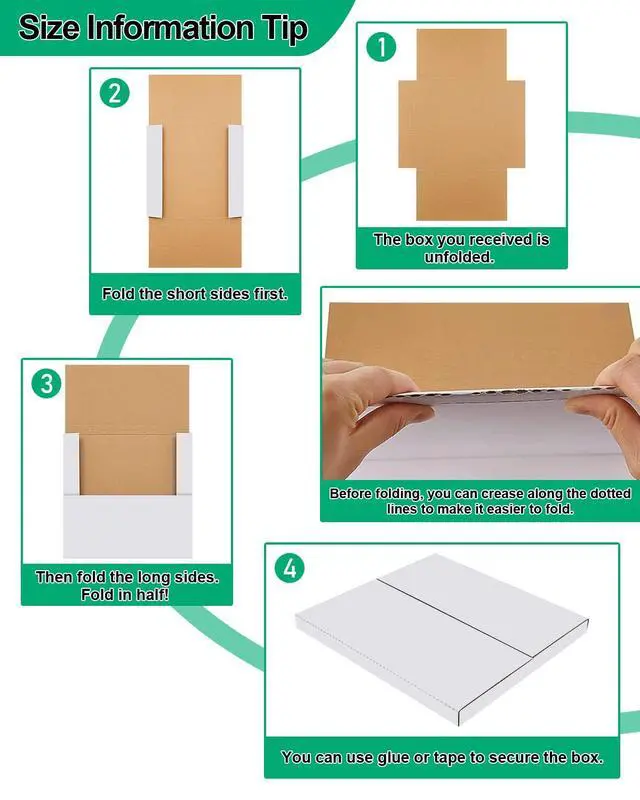 Size Information Tip

1

The box you received is unfolded.

2

Fold the short sides first.

Before folding, you can crease along the dotted lines to make it easier to fold.

3

Then fold the long sides. Fold in half!

4

You can use glue or tape to secure the box.