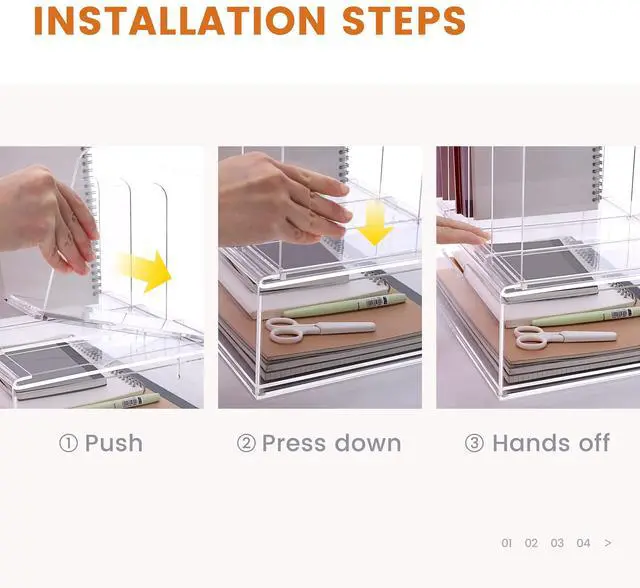 INSTALLATION STEPS

① Push

② Press down

③ Hands off

01 02 03 04 >