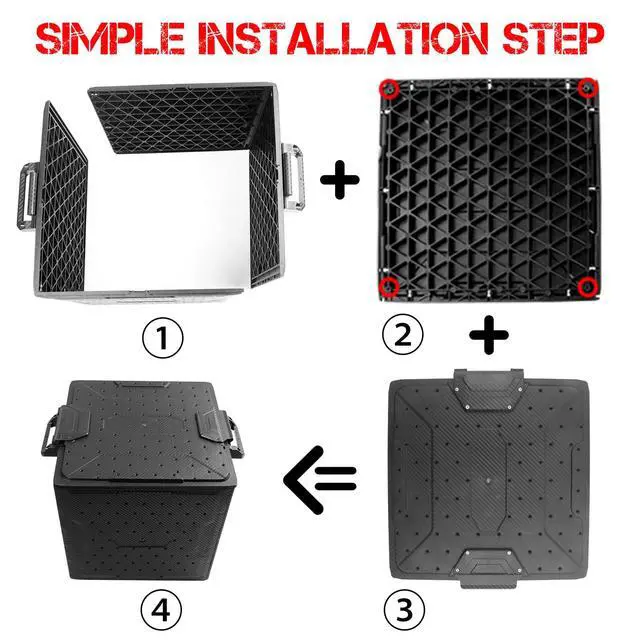 SIMPLE INSTALLATION STEP

+

①

②

+

④

③